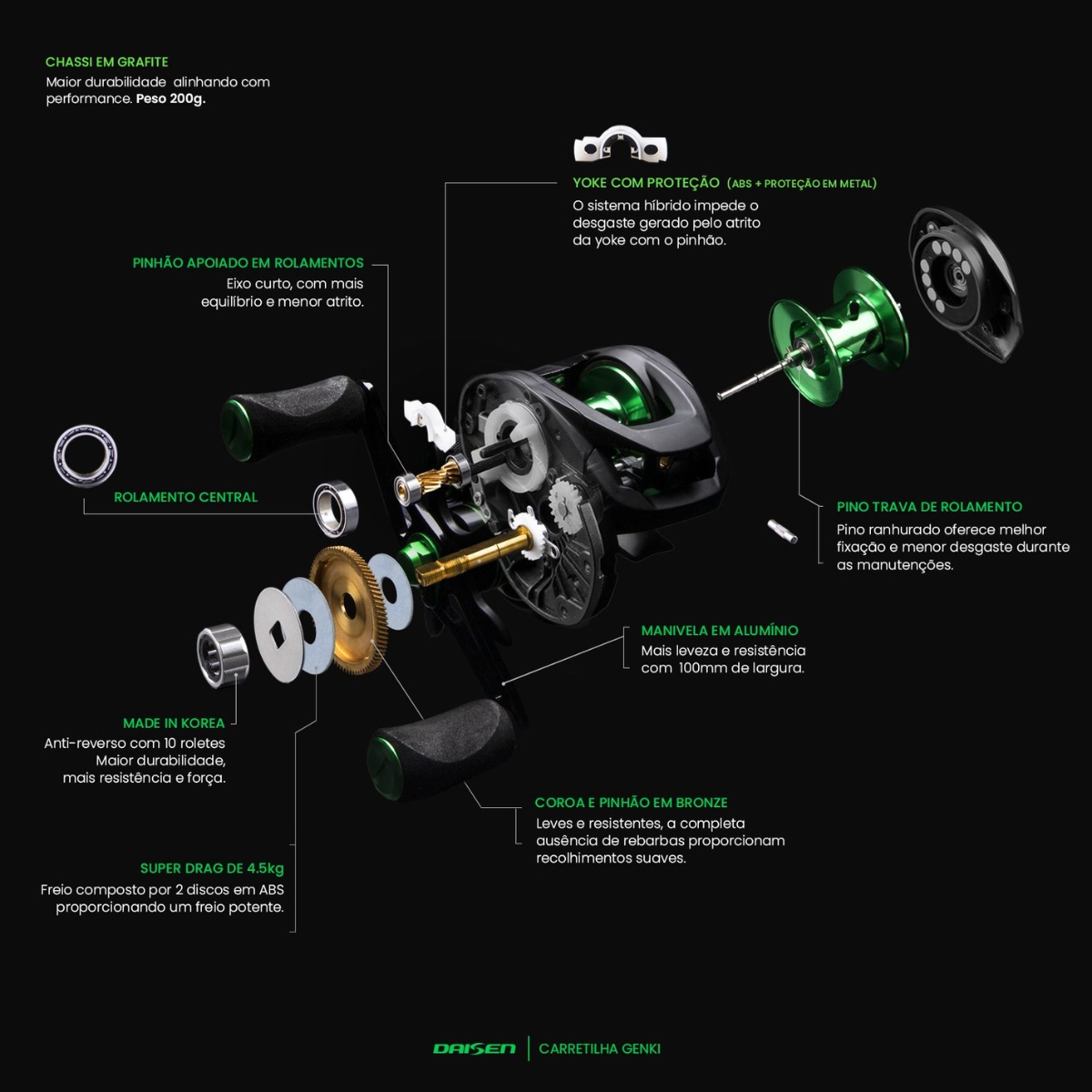 CHASSI EM GRAFITE
Maior durabilidade alinhando com performance. Peso 200g.

YOKE COM PROTEÇÃO (ABS + PROTEÇÃO EM METAL)
O sistema híbrido impede o desgaste gerado pelo atrito da yoke com o pinhão.

PINHÃO APOIADO EM ROLAMENTOS
Eixo curto, com mais equilíbrio e menor atrito.

ROLAMENTO CENTRAL

PINO TRAVA DE ROLAMENTO
Pino ranhurado oferece melhor fixação e menor desgaste durante as manutenções.

MANIVELA EM ALUMÍNIO
Mais leveza e resistência com 100mm de largura.

MADE IN KOREA
Anti-reverso com 10 roletes
Maior durabilidade,
mais resistência e força.

COROA E PINHÃO EM BRONZE
Leves e resistentes, a completa ausência de rebarbas proporcionam recolhimentos suaves.

SUPER DRAG DE 4.5kg
Freio composto por 2 discos em ABS proporcionando um freio potente.

DAISEN | CARRETILHA GENKI